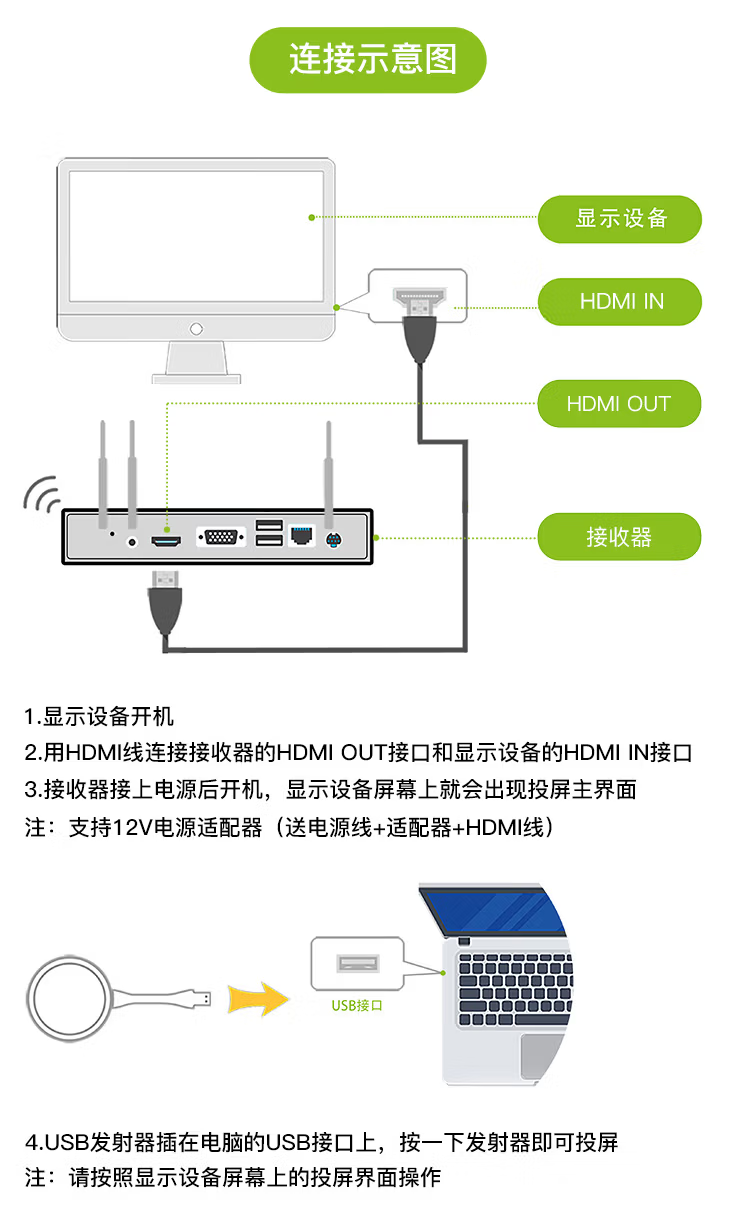 连接示意图

显示设备

HDMI IN

HDMI OUT

接收器

1.显示设备开机
2.用HDMI线连接接收器的HDMI OUT接口和显示设备的HDMI IN接口
3.接收器接上电源后开机，显示设备屏幕上就会出现投屏主界面
注：支持12V电源适配器（送电源线+适配器+HDMI线）

USB接口

4.USB发射器插在电脑的USB接口上，按一下发射器即可投屏
注：请按照显示设备屏幕上的投屏界面操作